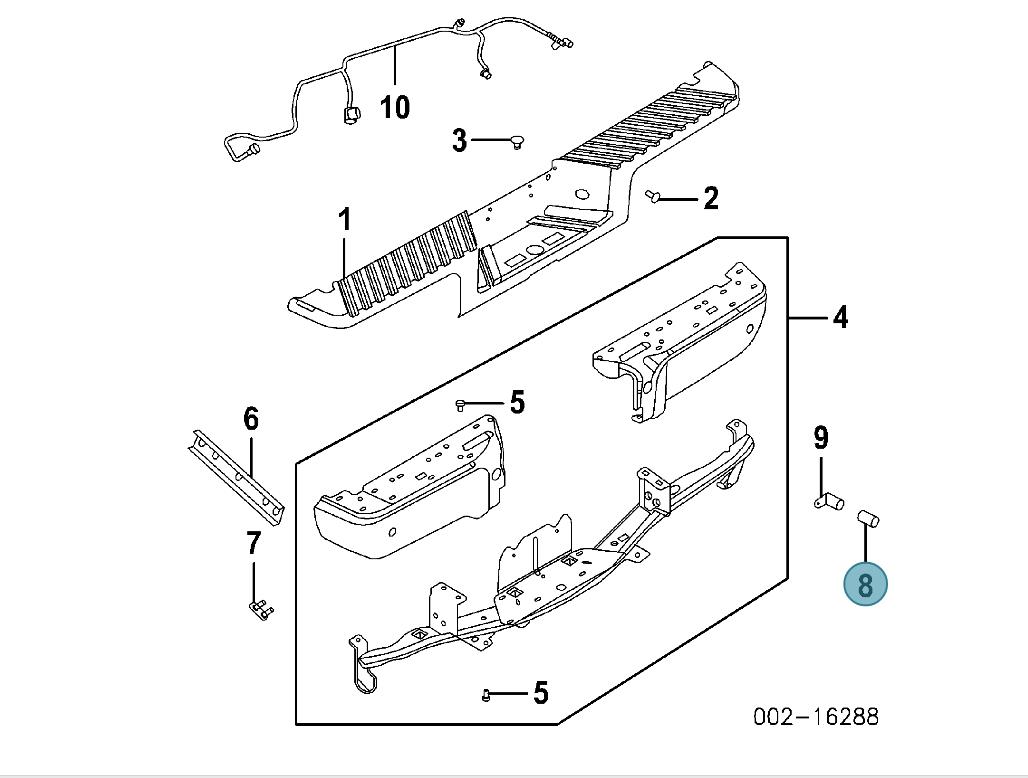 10
3
2
1
4
5
6
9
7
8
5
002–16288