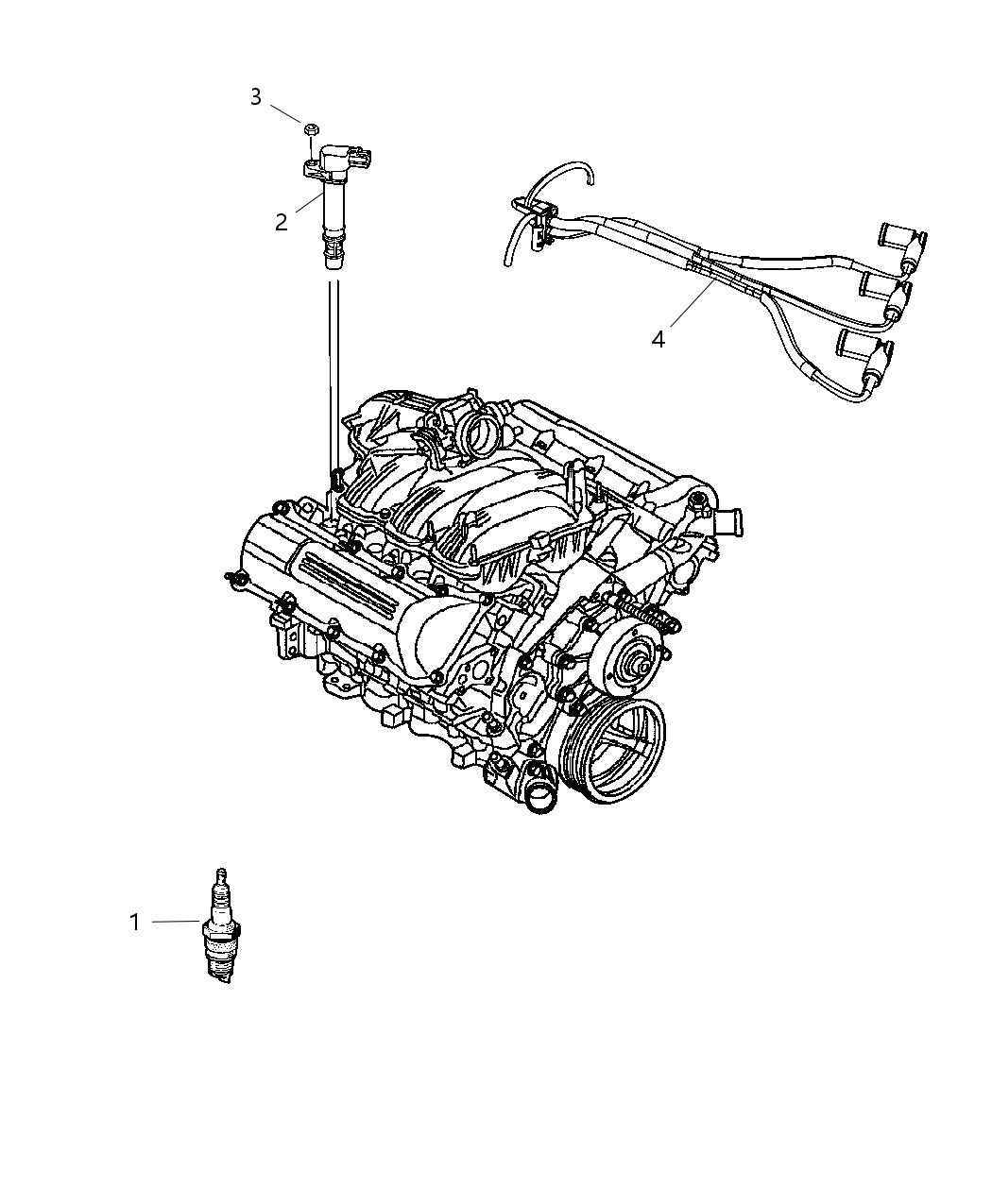 3
2
4
1