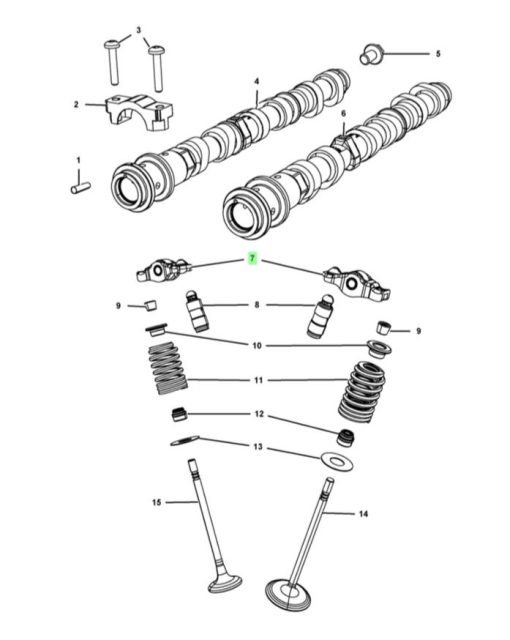 3
5
4
2
6
1
7
9
8
9
10
11
12
13
15
14