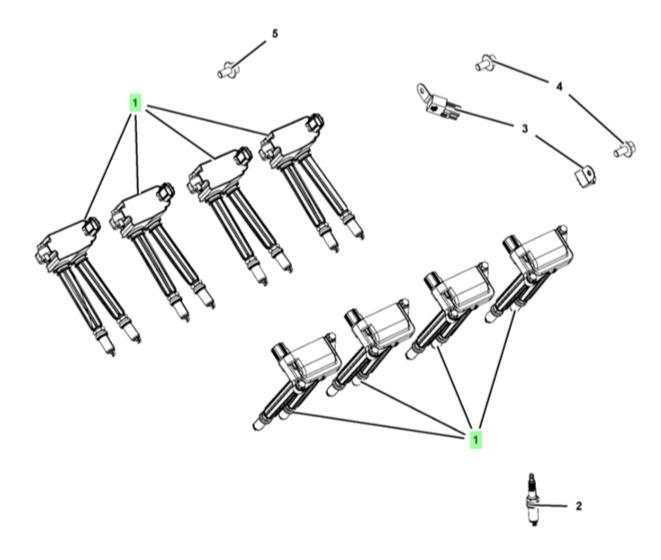 5
1
4
3
1
2