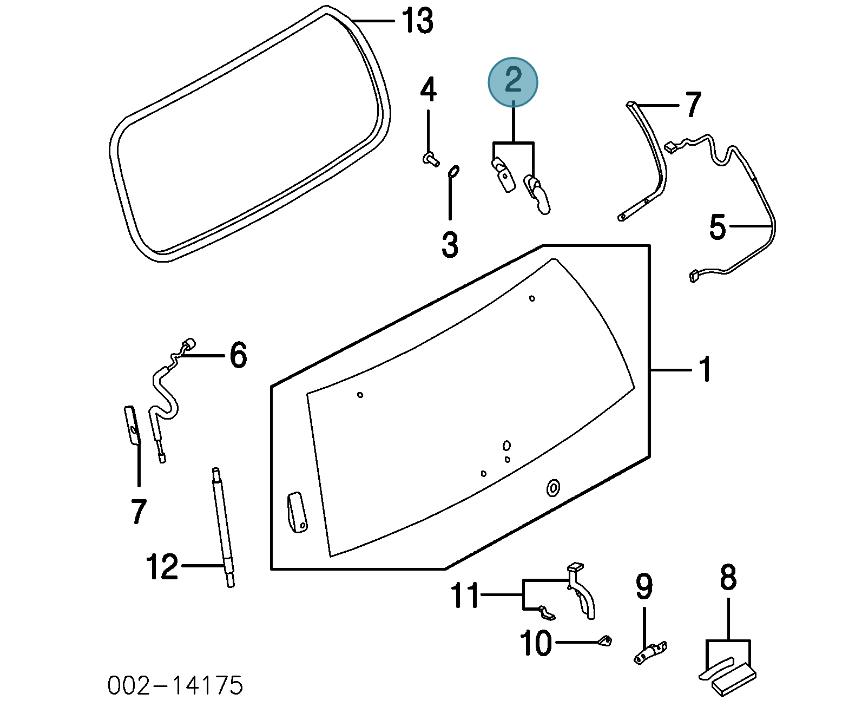 13
4
2
7
3
5
6
1
7
12
11
9
8
10
002-14175